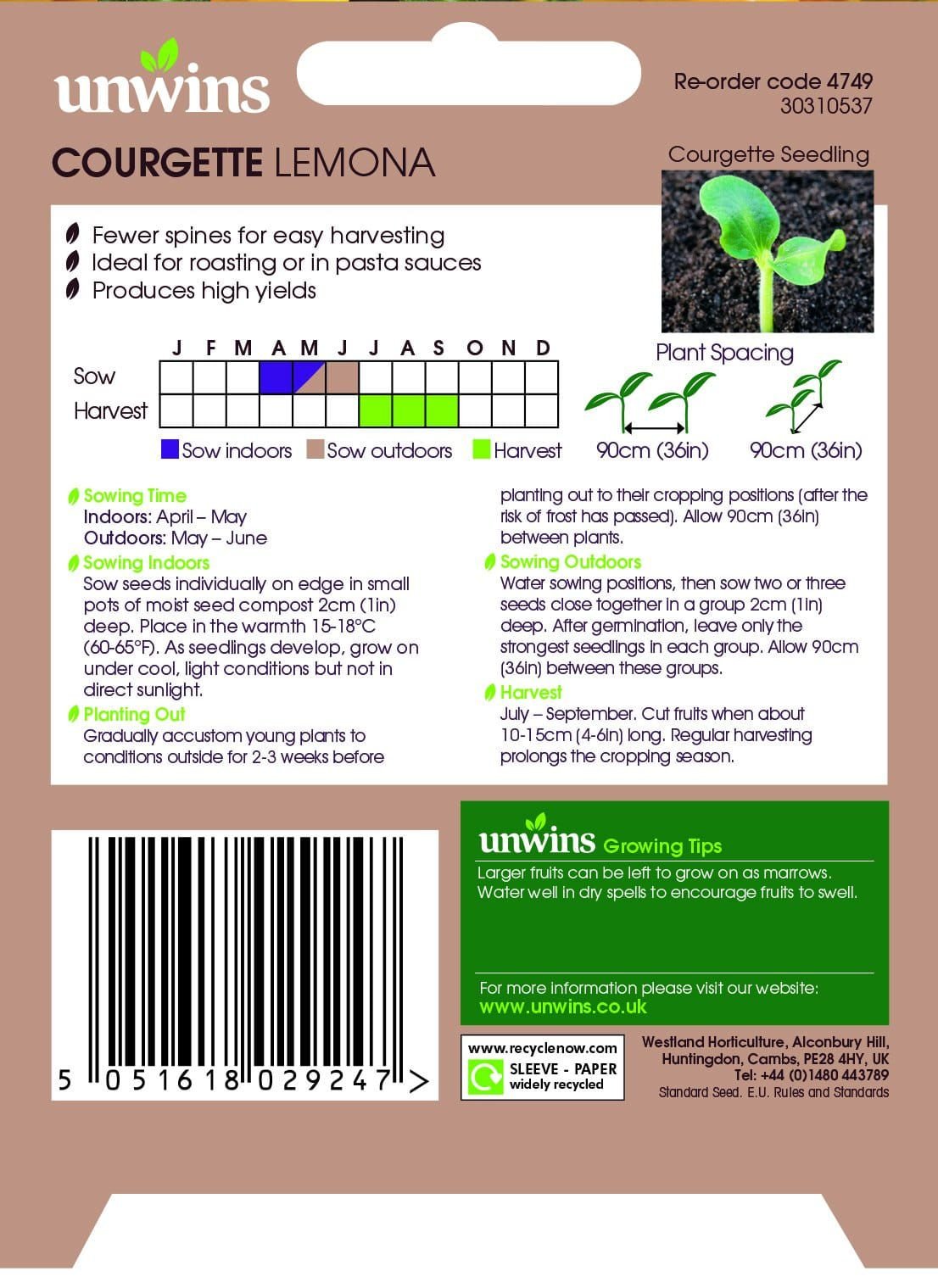 unwins

Re-order code 4749
30310537

COURGETTE LEMONA

Courgette Seedling

Fewer spines for easy harvesting
Ideal for roasting or in pasta sauces
Produces high yields

| | J | F | M | A | M | J | J | A | S | O | N | D |
|---|---|---|---|---|---|---|---|---|---|---|---|---|
| Sow | | | | | | | | | | | | |
| Harvest | | | | | | | | | | | | |

Sow indoors Sow outdoors Harvest

Plant Spacing

90cm (36in) 90cm (36in)

Sowing Time
Indoors: April – May
Outdoors: May – June

Sowing Indoors
Sow seeds individually on edge in small pots of moist seed compost 2cm (1in) deep. Place in the warmth 15-18°C (60-65°F). As seedlings develop, grow on under cool, light conditions but not in direct sunlight.

Planting Out
Gradually accustom young plants to conditions outside for 2-3 weeks before planting out to their cropping positions (after the risk of frost has passed). Allow 90cm (36in) between plants.

Sowing Outdoors
Water sowing positions, then sow two or three seeds close together in a group 2cm (1in) deep. After germination, leave only the strongest seedlings in each group. Allow 90cm (36in) between these groups.

Harvest
July – September. Cut fruits when about 10-15cm (4-6in) long. Regular harvesting prolongs the cropping season.

5 051618 029247 >

unwins Growing Tips
Larger fruits can be left to grow on as marrows. Water well in dry spells to encourage fruits to swell.

For more information please visit our website:
www.unwins.co.uk

www.recyclenow.com
SLEEVE - PAPER
widely recycled

Westland Horticulture, Alconbury Hill, Huntingdon, Cambs, PE28 4HY, UK
Tel: +44 (0)1480 443789
Standard Seed. E.U. Rules and Standards