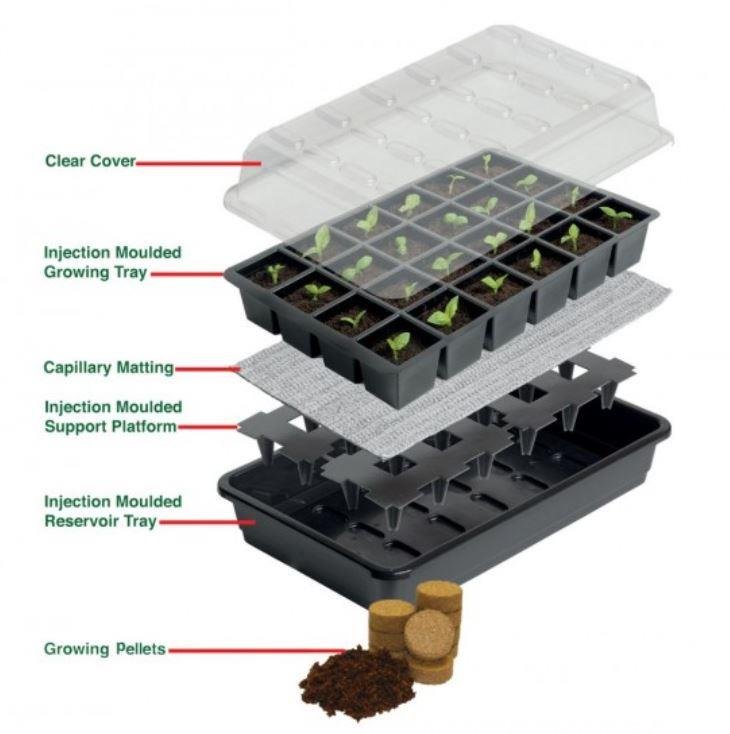 Clear Cover

Injection Moulded
Growing Tray

Capillary Matting

Injection Moulded
Support Platform

Injection Moulded
Reservoir Tray

Growing Pellets